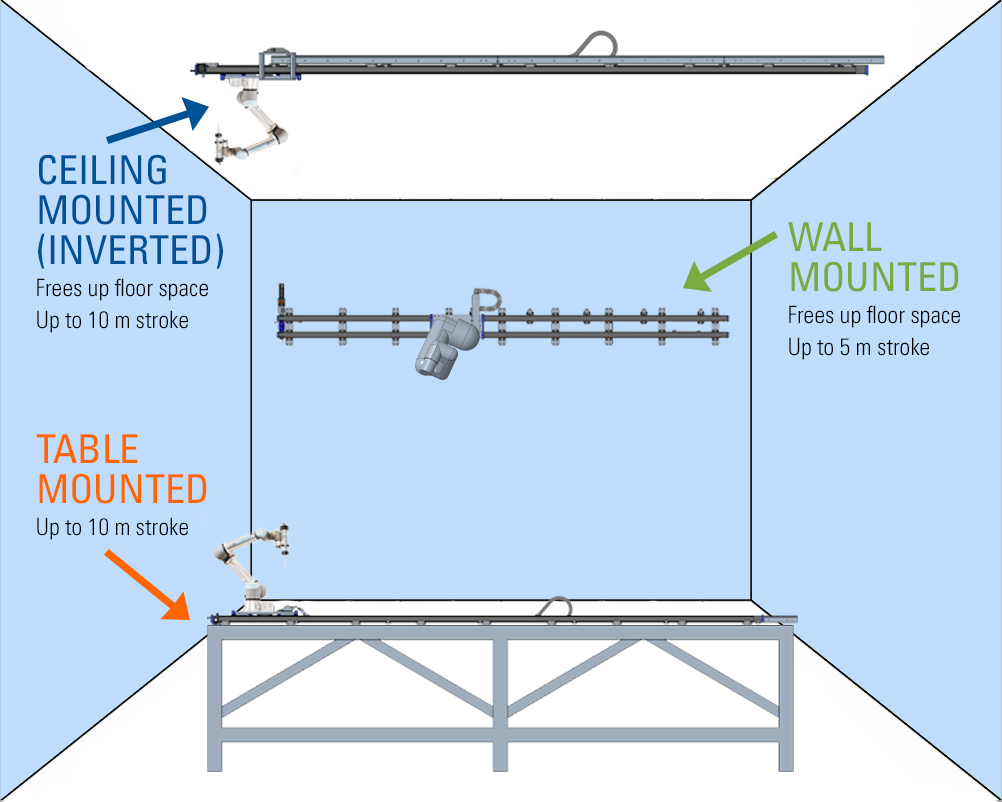 CEILING MOUNTED (INVERTED)
Frees up floor space
Up to 10 m stroke

WALL MOUNTED
Frees up floor space
Up to 5 m stroke

TABLE MOUNTED
Up to 10 m stroke